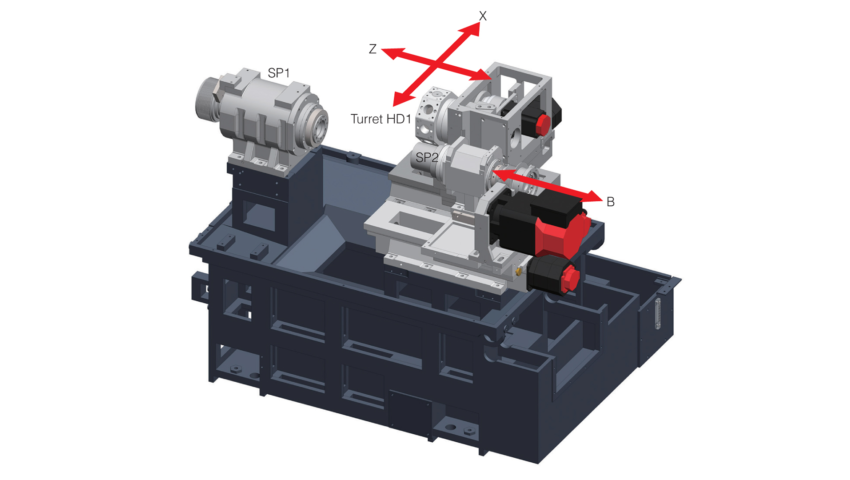 X
Z
SP1
Turret HD1
SP2
B