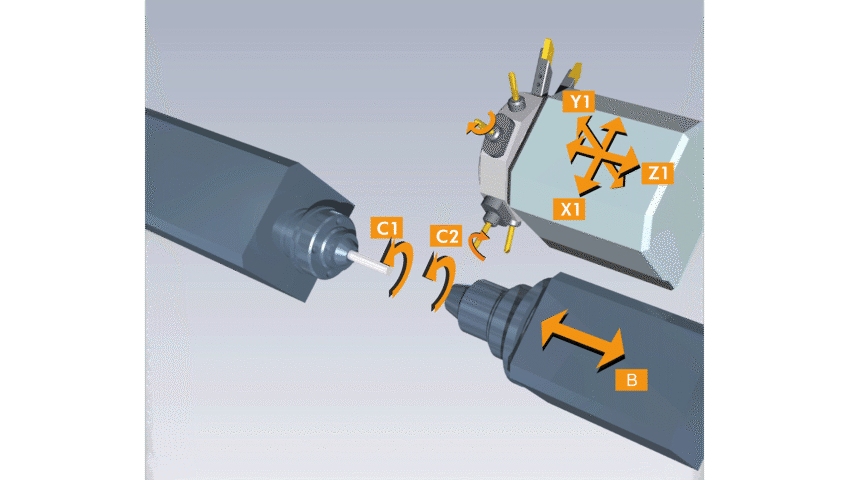 Y1
Z1
X1
C1
C2
B