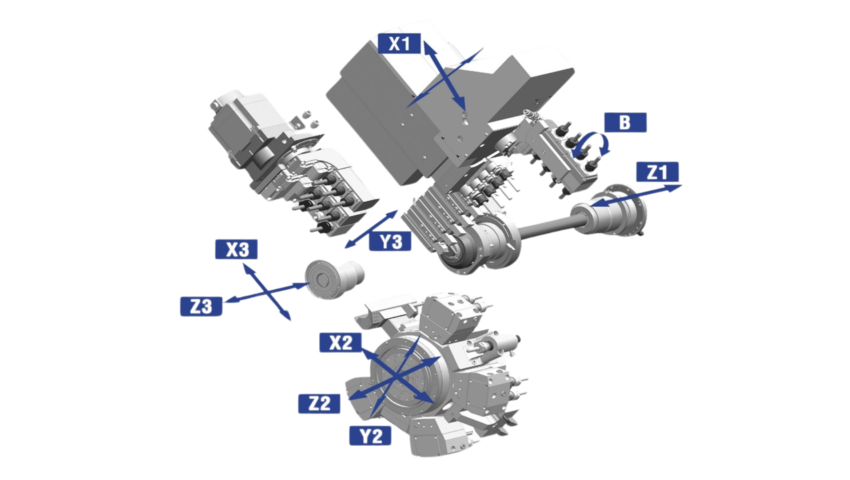 X1
B
Z1
Y3
X3
Z3
X2
Z2
Y2