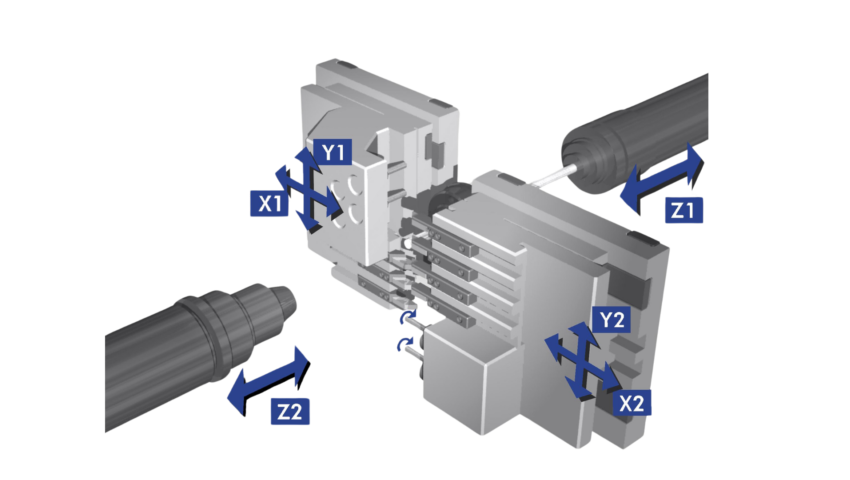 Y1
X1
Z1
Y2
X2
Z2